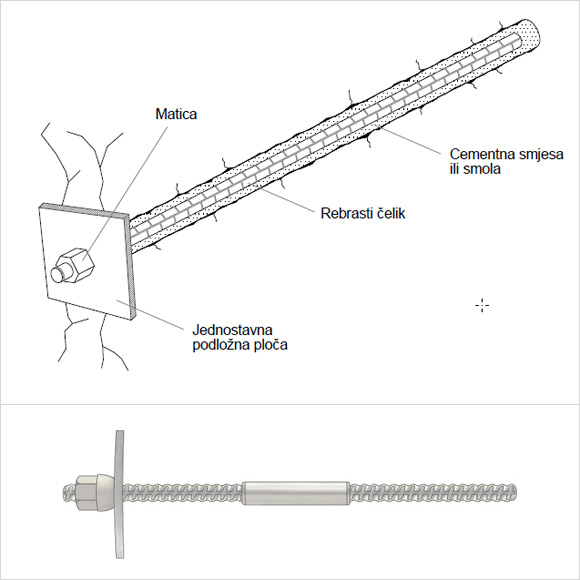 Matica

Cementna smjesa ili smola

Rebrasti čelik

Jednostavna podložna ploča